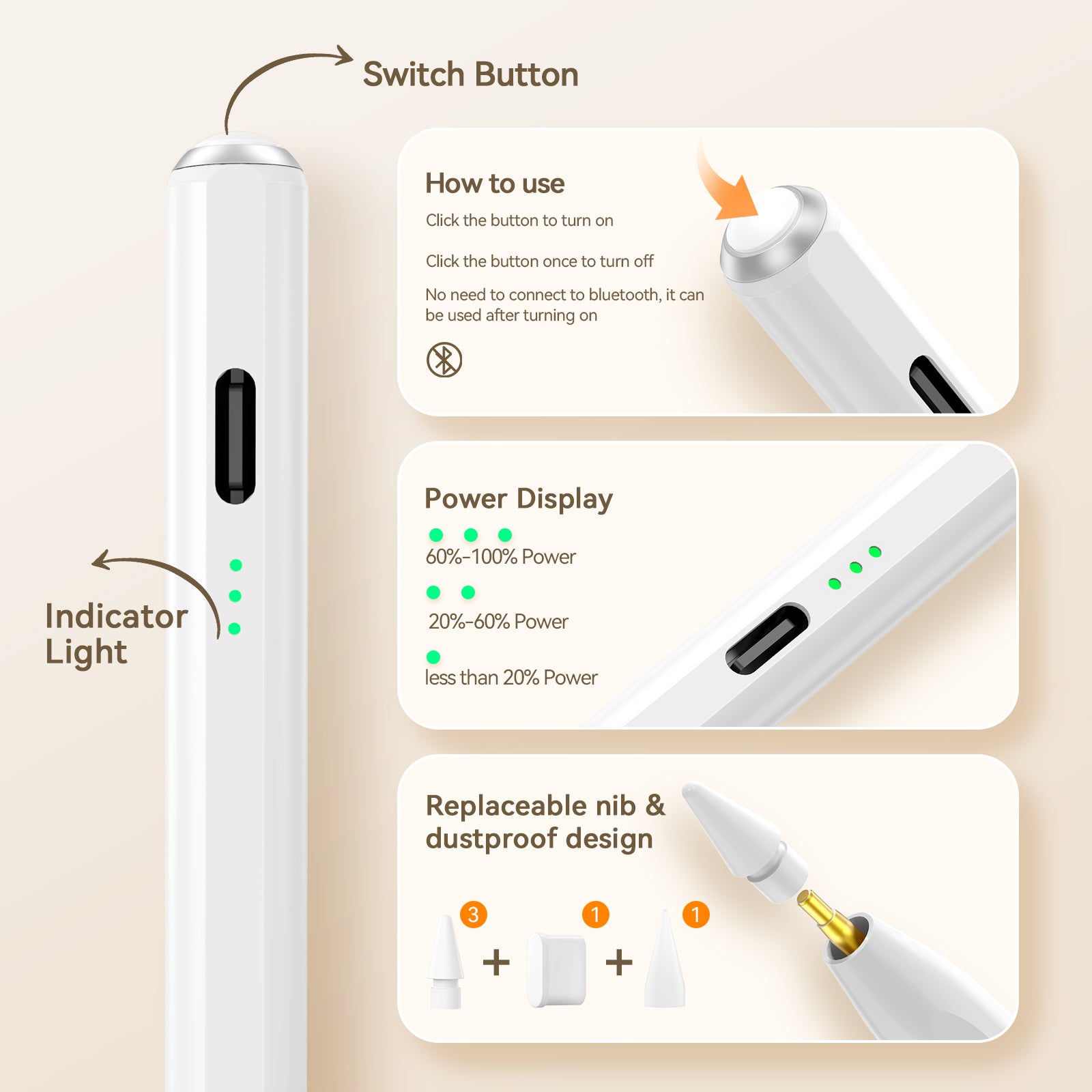 Switch Button

Indicator Light

How to use

Click the button to turn on

Click the button once to turn off

No need to connect to bluetooth, it can be used after turning on

Power Display

60%-100% Power

20%-60% Power

less than 20% Power

Replaceable nib & dustproof design

3 + 1 + 1